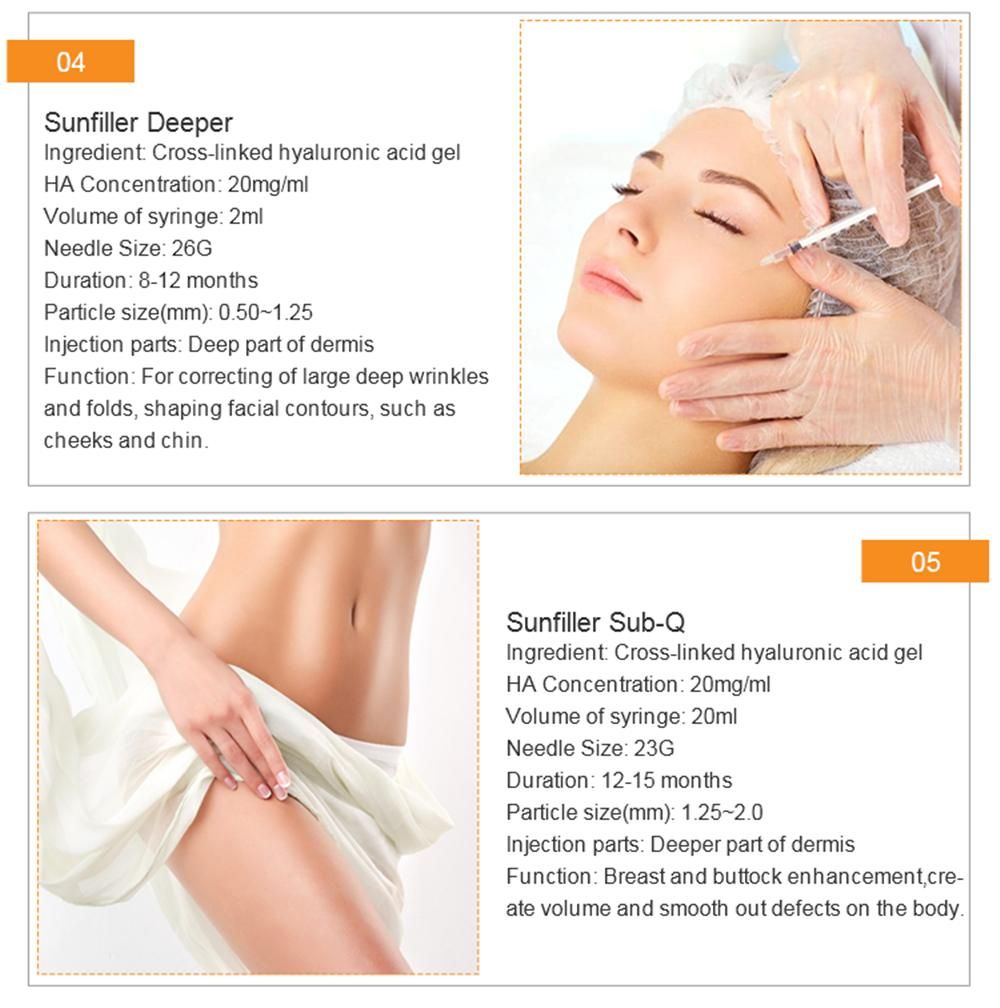 04

Sunfiller Deeper
Ingredient: Cross-linked hyaluronic acid gel
HA Concentration: 20mg/ml
Volume of syringe: 2ml
Needle Size: 26G
Duration: 8-12 months
Particle size(mm): 0.50~1.25
Injection parts: Deep part of dermis
Function: For correcting of large deep wrinkles and folds, shaping facial contours, such as cheeks and chin.

05

Sunfiller Sub-Q
Ingredient: Cross-linked hyaluronic acid gel
HA Concentration: 20mg/ml
Volume of syringe: 20ml
Needle Size: 23G
Duration: 12-15 months
Particle size(mm): 1.25~2.0
Injection parts: Deeper part of dermis
Function: Breast and buttock enhancement,create volume and smooth out defects on the body.