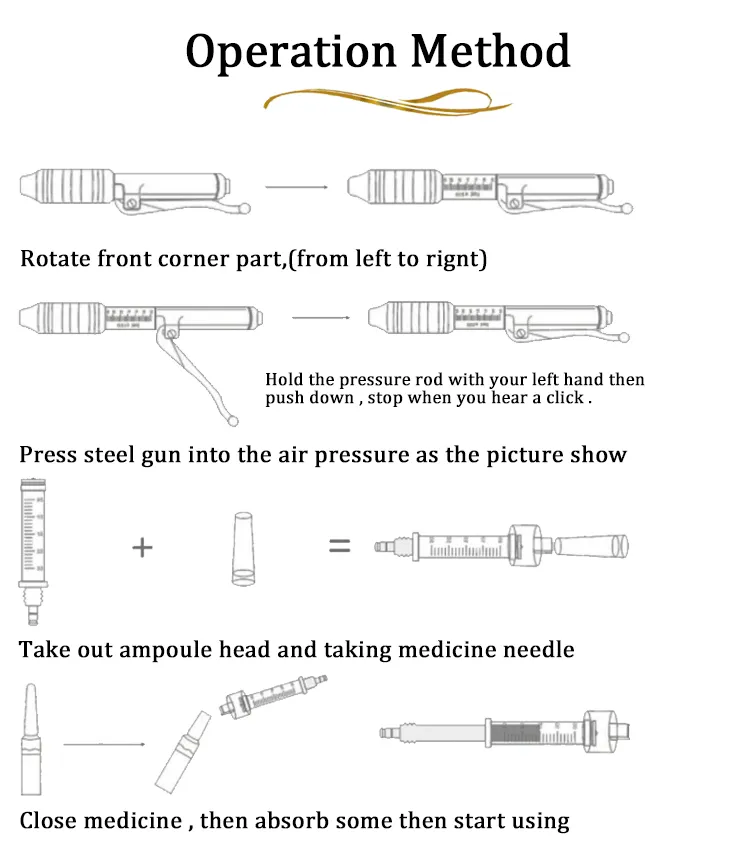 Operation Method

Rotate front corner part,(from left to rignt)

Hold the pressure rod with your left hand then push down , stop when you hear a click .

Press steel gun into the air pressure as the picture show

+

=

Take out ampoule head and taking medicine needle

Close medicine , then absorb some then start using