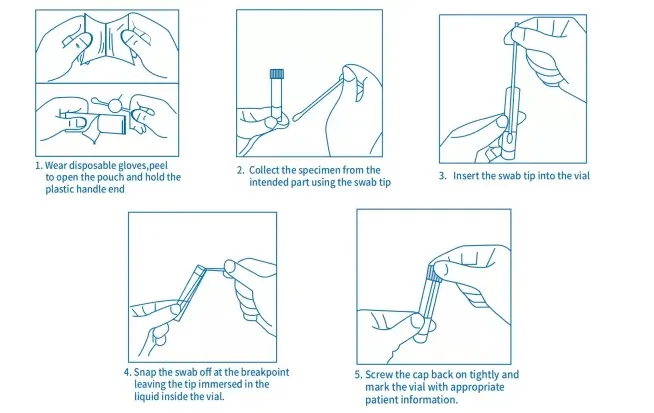 1. Wear disposable gloves,peel to open the pouch and hold the plastic handle end

2. Collect the specimen from the intended part using the swab tip

3. Insert the swab tip into the vial

4. Snap the swab off at the breakpoint leaving the tip immersed in the liquid inside the vial.

5. Screw the cap back on tightly and mark the vial with appropriate patient information.