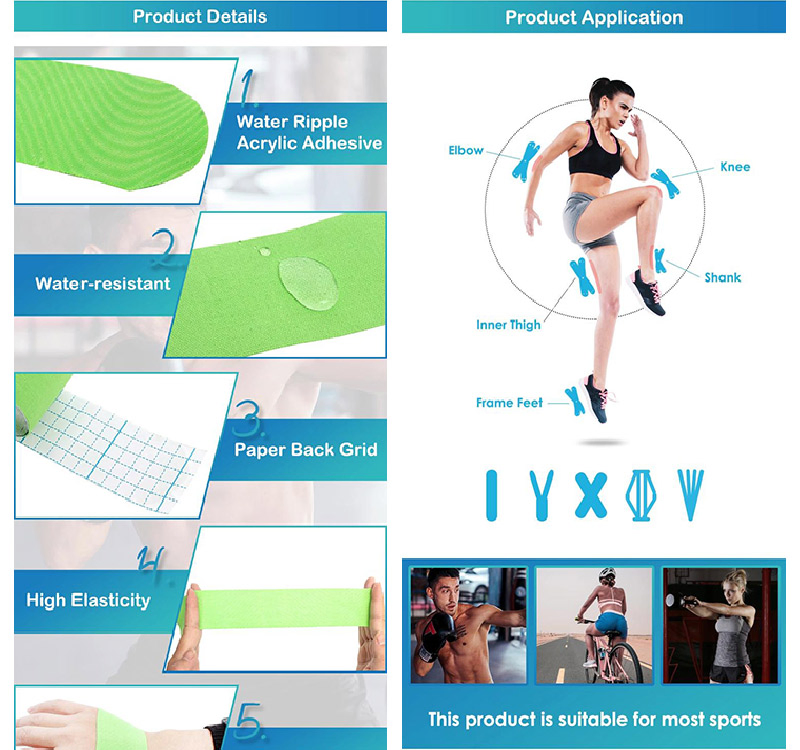 Product Details

1. Water Ripple Acrylic Adhesive

2. Water-resistant

3. Paper Back Grid

4. High Elasticity

5.

Product Application

Elbow

Knee

Shank

Inner Thigh

Frame Feet

This product is suitable for most sports