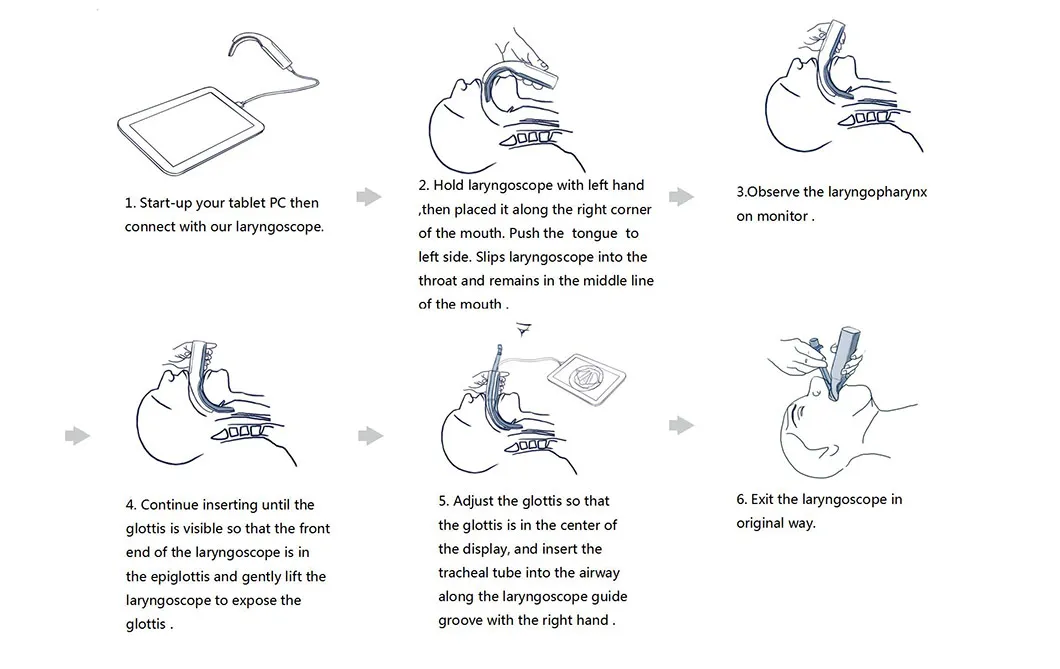 1. Start-up your tablet PC then connect with our laryngoscope.

2. Hold laryngoscope with left hand ,then placed it along the right corner of the mouth. Push the tongue to left side. Slips laryngoscope into the throat and remains in the middle line of the mouth .

3.Observe the laryngopharynx on monitor .

4. Continue inserting until the glottis is visible so that the front end of the laryngoscope is in the epiglottis and gently lift the laryngoscope to expose the glottis .

5. Adjust the glottis so that the glottis is in the center of the display, and insert the tracheal tube into the airway along the laryngoscope guide groove with the right hand .

6. Exit the laryngoscope in original way.