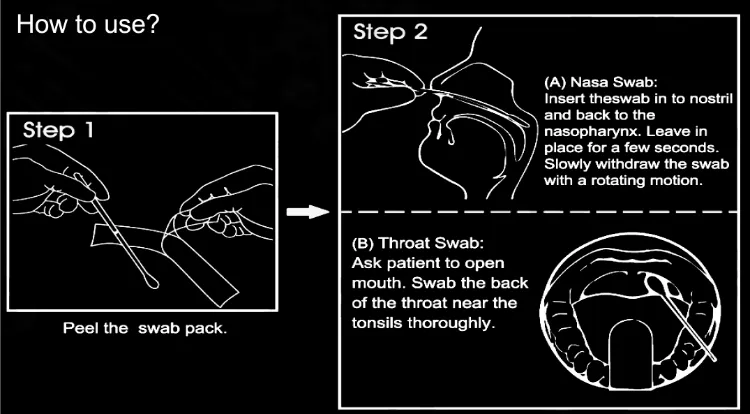 How to use?

Step 1

Peel the swab pack.

Step 2

(A) Nasa Swab:
Insert theswab in to nostril and back to the nasopharynx. Leave in place for a few seconds. Slowly withdraw the swab with a rotating motion.

(B) Throat Swab:
Ask patient to open mouth. Swab the back of the throat near the tonsils thoroughly.