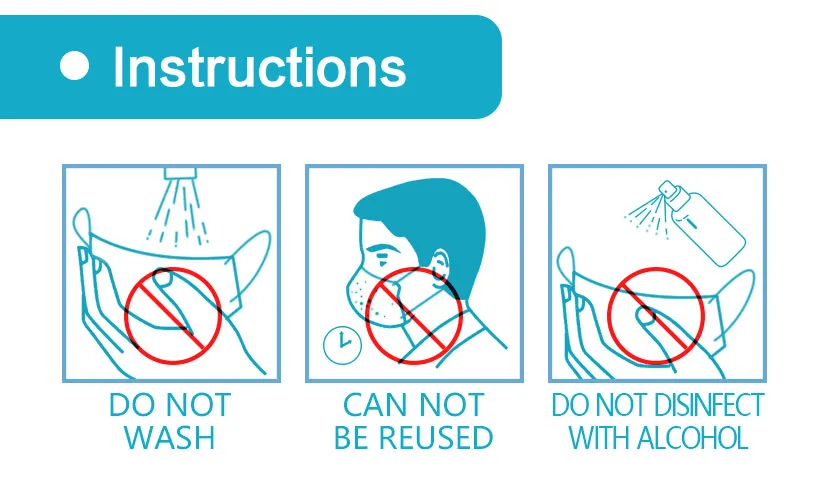 Instructions

DO NOT WASH

CAN NOT BE REUSED

DO NOT DISINFECT WITH ALCOHOL