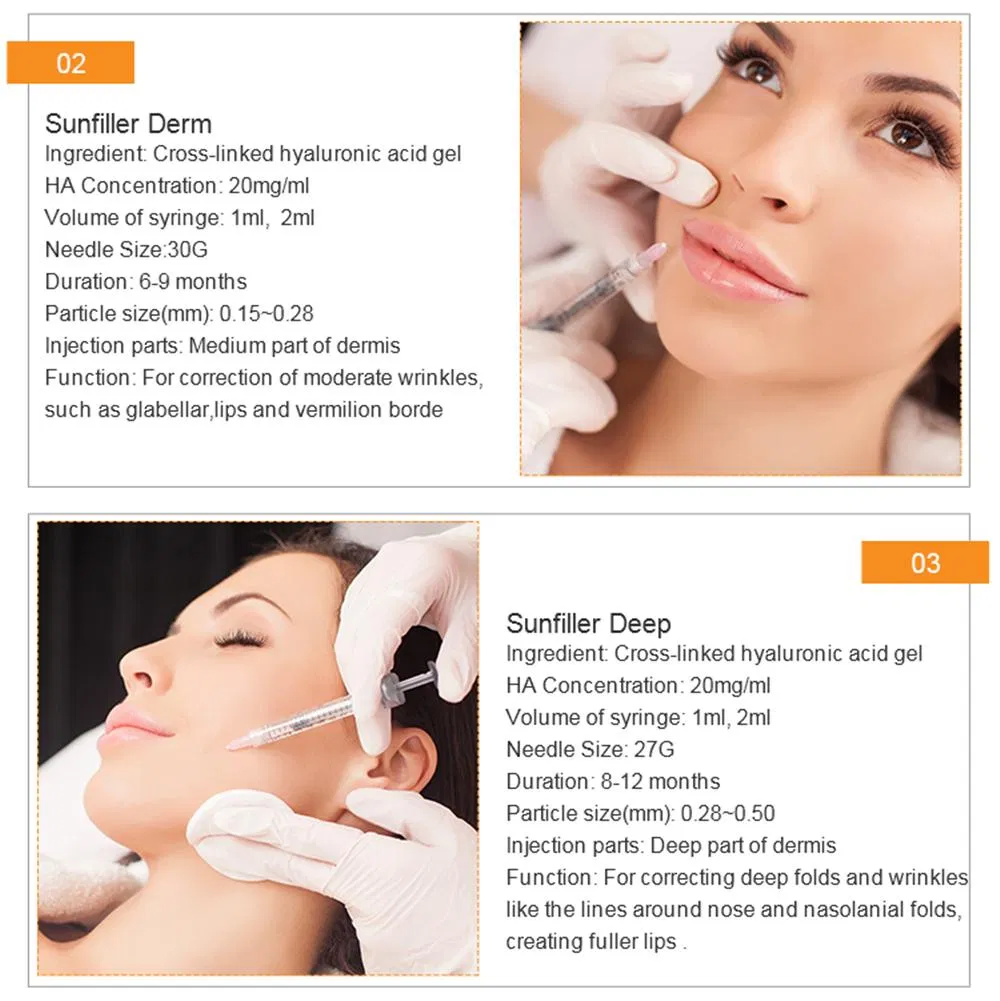 02

Sunfiller Derm
Ingredient: Cross-linked hyaluronic acid gel
HA Concentration: 20mg/ml
Volume of syringe: 1ml, 2ml
Needle Size:30G
Duration: 6-9 months
Particle size(mm): 0.15~0.28
Injection parts: Medium part of dermis
Function: For correction of moderate wrinkles, such as glabellar,lips and vermilion borde

03

Sunfiller Deep
Ingredient: Cross-linked hyaluronic acid gel
HA Concentration: 20mg/ml
Volume of syringe: 1ml, 2ml
Needle Size: 27G
Duration: 8-12 months
Particle size(mm): 0.28~0.50
Injection parts: Deep part of dermis
Function: For correcting deep folds and wrinkles like the lines around nose and nasolanial folds, creating fuller lips .