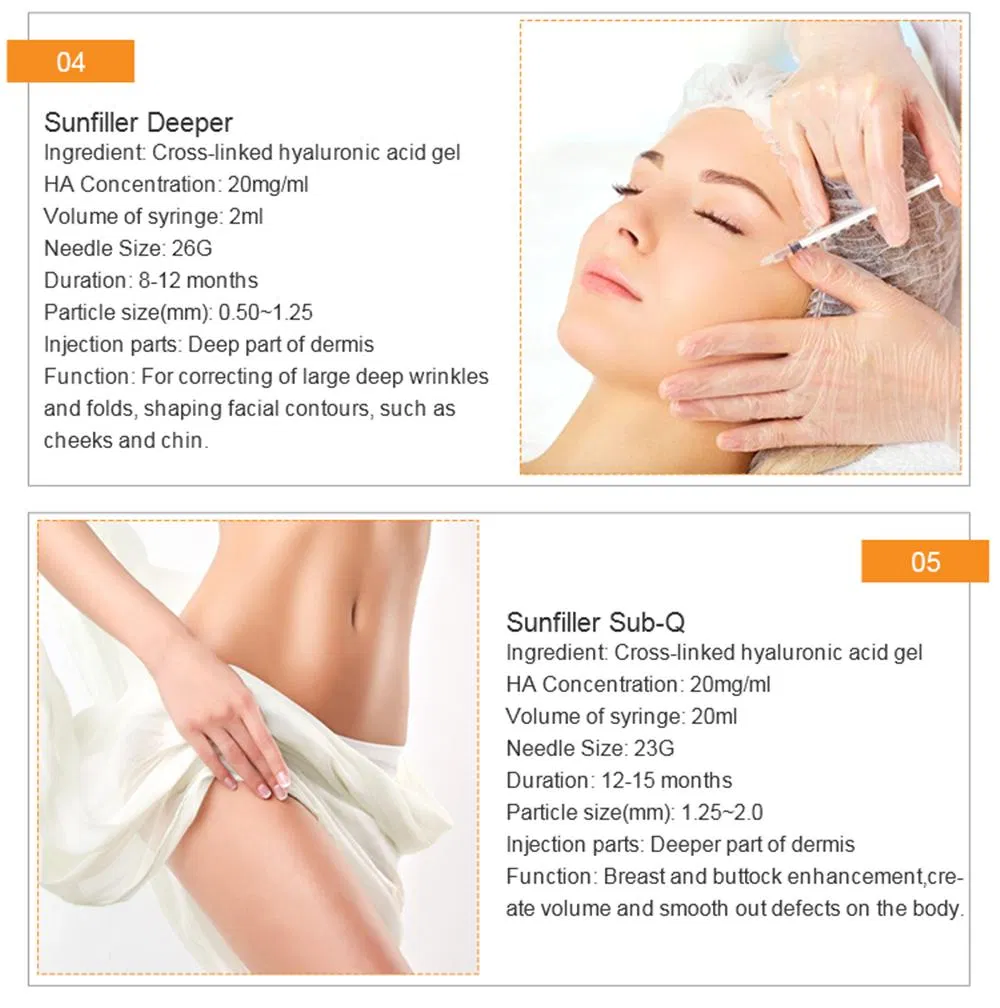 04

Sunfiller Deeper
Ingredient: Cross-linked hyaluronic acid gel
HA Concentration: 20mg/ml
Volume of syringe: 2ml
Needle Size: 26G
Duration: 8-12 months
Particle size(mm): 0.50~1.25
Injection parts: Deep part of dermis
Function: For correcting of large deep wrinkles and folds, shaping facial contours, such as cheeks and chin.

05

Sunfiller Sub-Q
Ingredient: Cross-linked hyaluronic acid gel
HA Concentration: 20mg/ml
Volume of syringe: 20ml
Needle Size: 23G
Duration: 12-15 months
Particle size(mm): 1.25~2.0
Injection parts: Deeper part of dermis
Function: Breast and buttock enhancement,create volume and smooth out defects on the body.