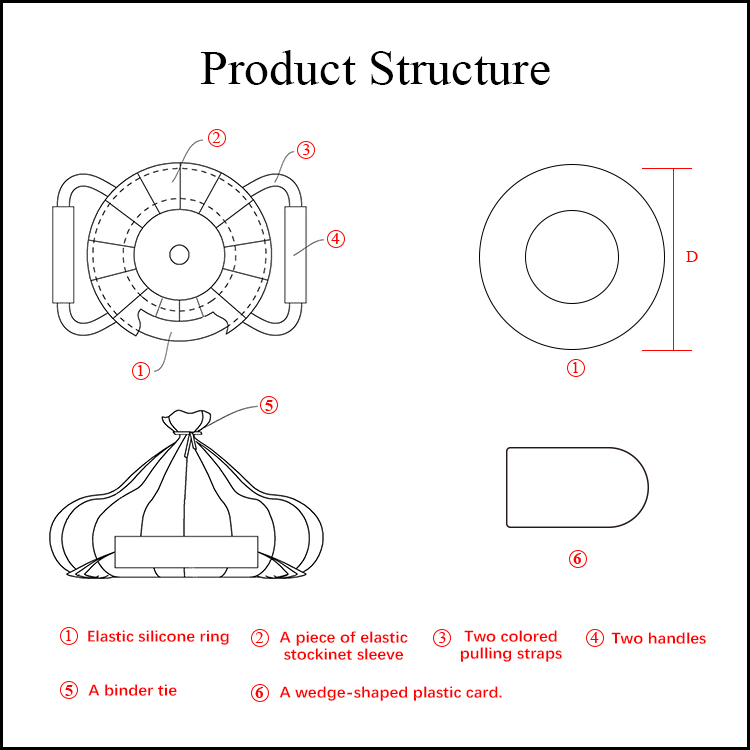 Product Structure

②
③
④
①

D
①

⑤

⑥

① Elastic silicone ring
② A piece of elastic stockinet sleeve
③ Two colored pulling straps
④ Two handles
⑤ A binder tie
⑥ A wedge-shaped plastic card.