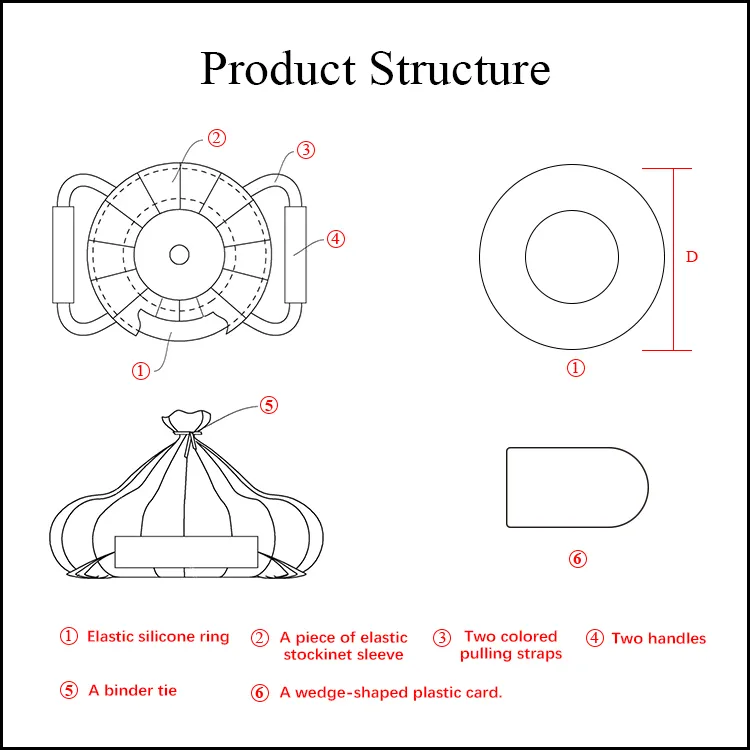 Product Structure

②

③

④

①

D

①

⑤

⑥

① Elastic silicone ring

② A piece of elastic stockinet sleeve

③ Two colored pulling straps

④ Two handles

⑤ A binder tie

⑥ A wedge-shaped plastic card.