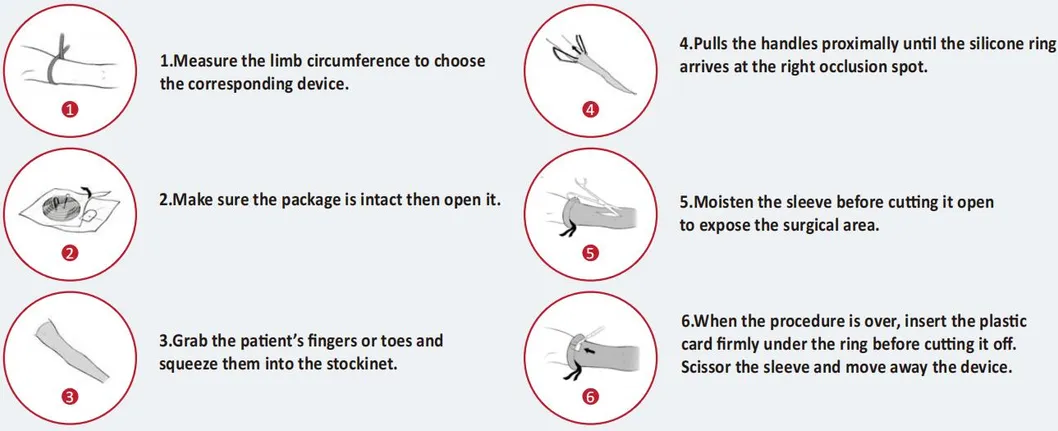 1

1.Measure the limb circumference to choose the corresponding device.

2

2.Make sure the package is intact then open it.

3

3.Grab the patient's fingers or toes and squeeze them into the stockinet.

4

4.Pulls the handles proximally until the silicone ring arrives at the right occlusion spot.

5

5.Moisten the sleeve before cutting it open to expose the surgical area.

6

6.When the procedure is over, insert the plastic card firmly under the ring before cutting it off. Scissor the sleeve and move away the device.